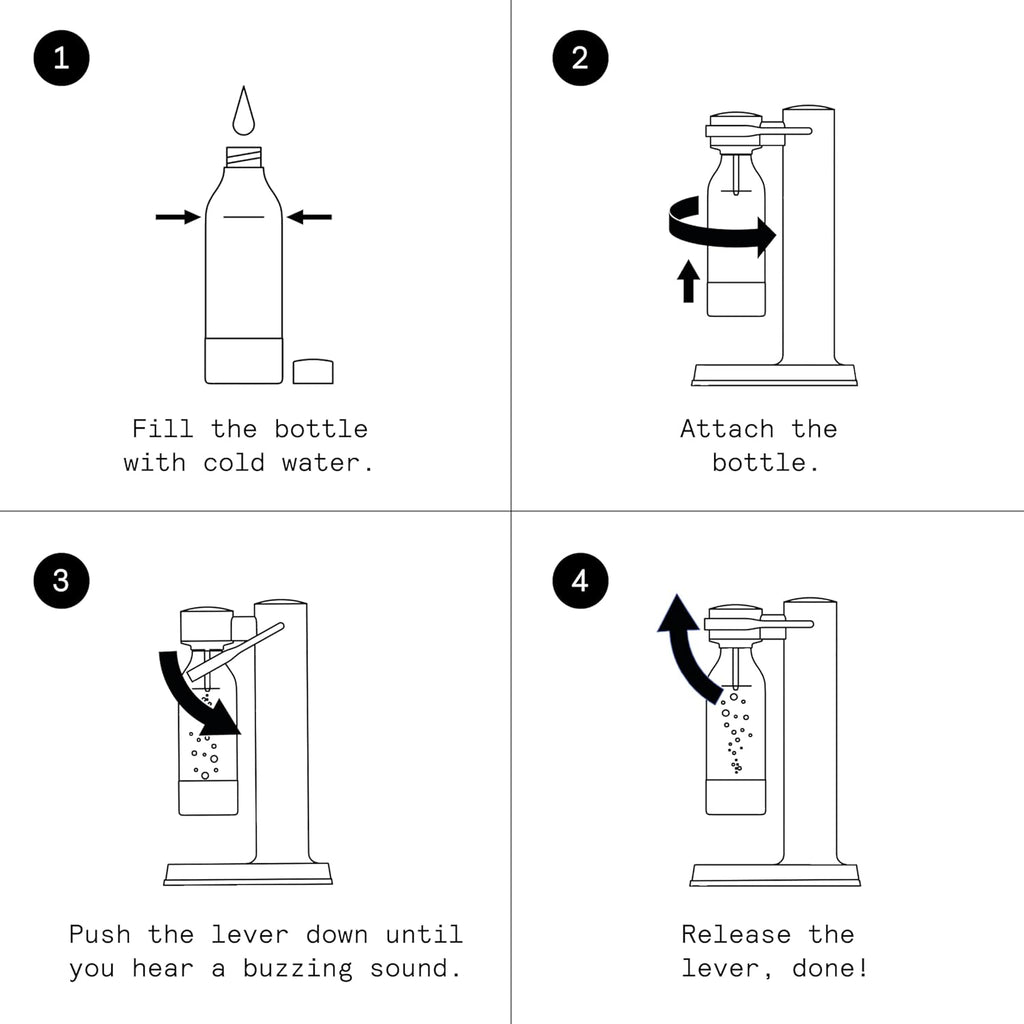 1

Fill the bottle with cold water.

2

Attach the bottle.

3

Push the lever down until you hear a buzzing sound.

4

Release the lever, done!