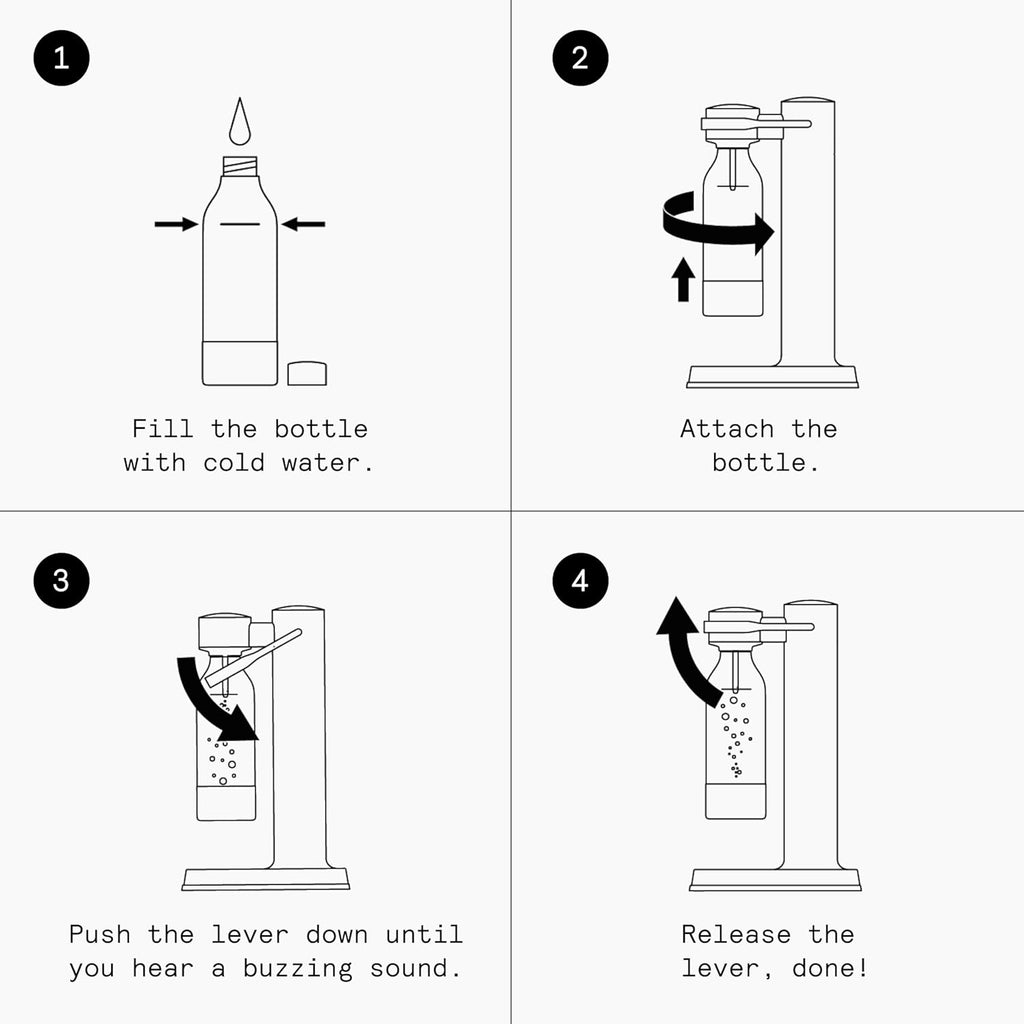 1

Fill the bottle with cold water.

2

Attach the bottle.

3

Push the lever down until you hear a buzzing sound.

4

Release the lever, done!