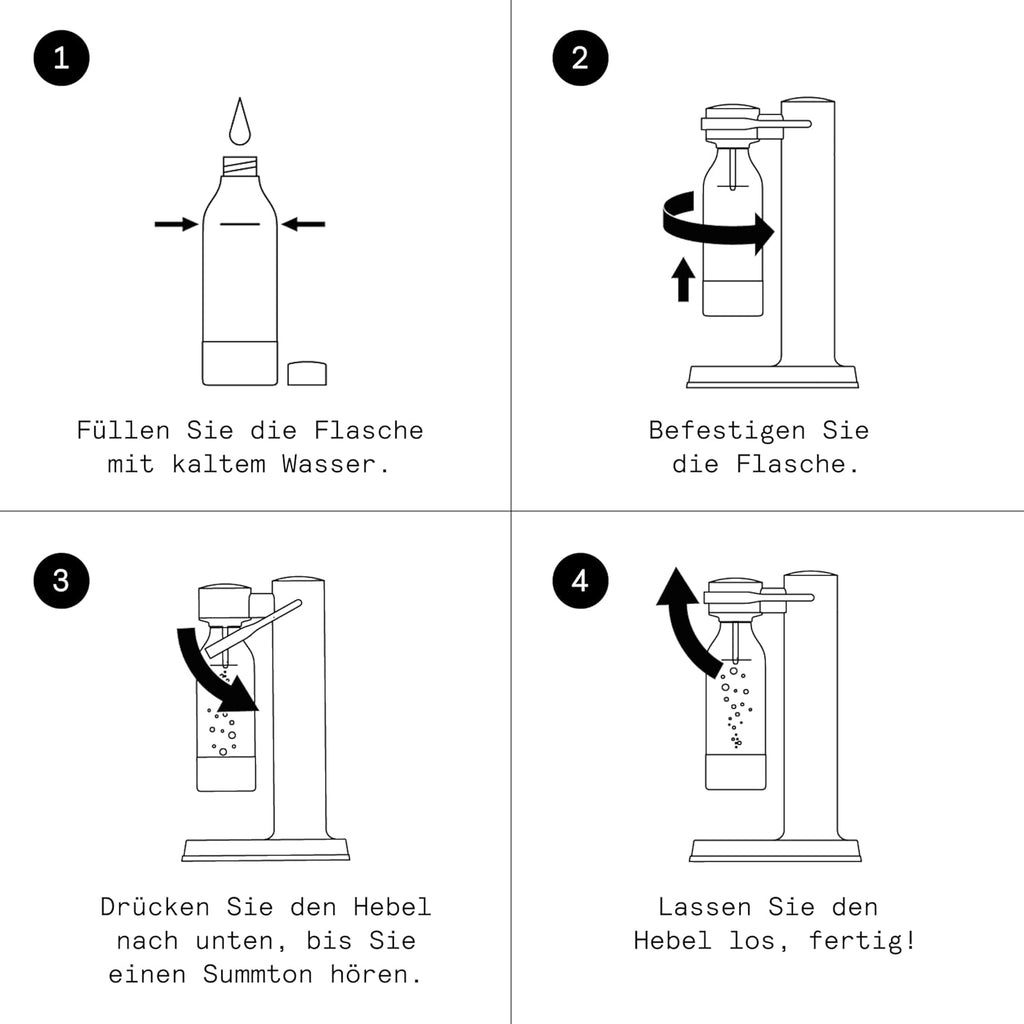 1

Füllen Sie die Flasche mit kaltem Wasser.

2

Befestigen Sie die Flasche.

3

Drücken Sie den Hebel nach unten, bis Sie einen Summton hören.

4

Lassen Sie den Hebel los, fertig!